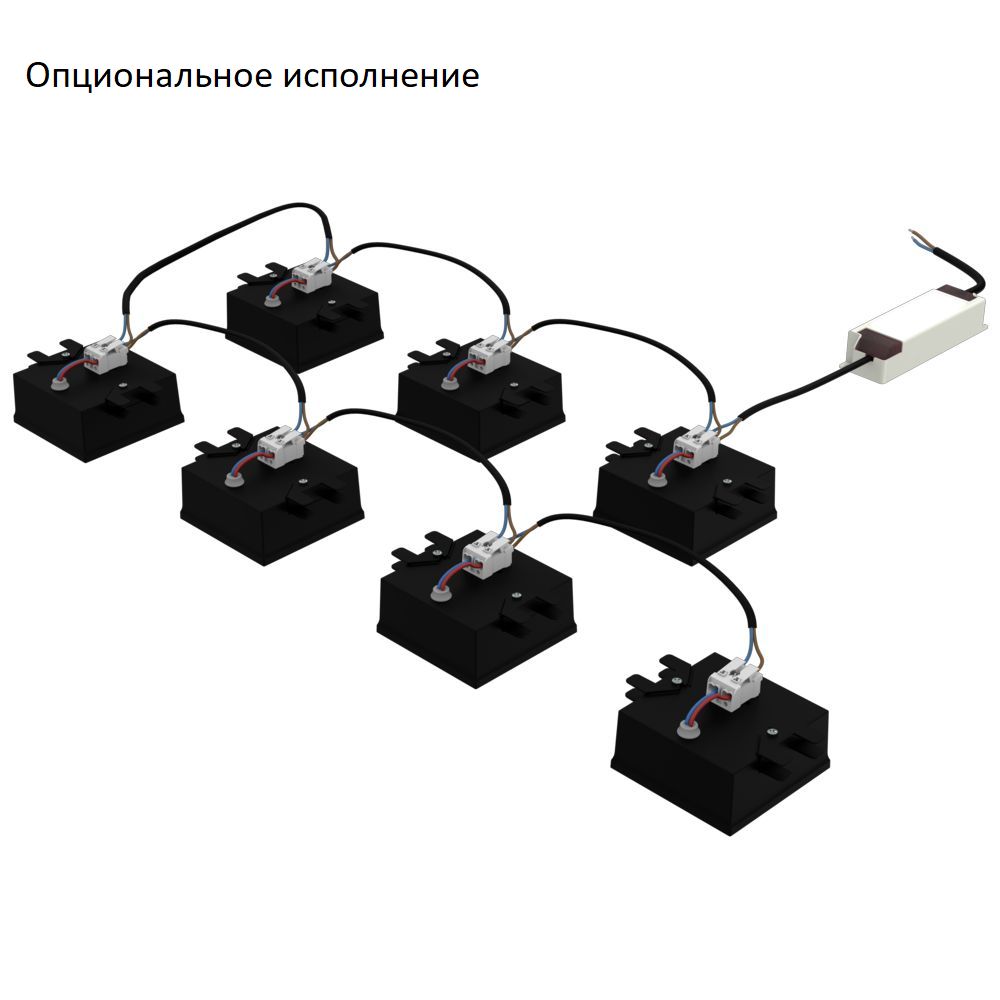 Опциональное исполнение