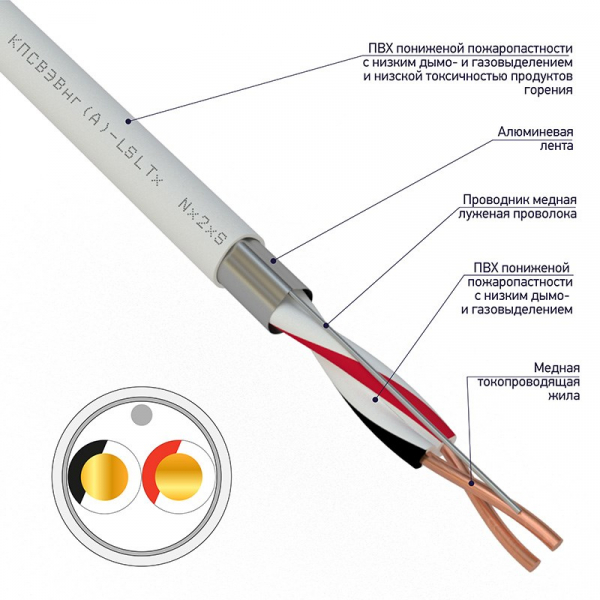 КПСВЭВнг(А)-LSLTx Nx2xS

ПВХ пониженой пожаропастности с низким дымо- и газовыделением и низской токсичностью продуктов горения

Алюминевая лента

Проводник медная луженая проволока

ПВХ пониженой пожаропастности с низким дымо- и газовыделением

Медная токопроводящая жила